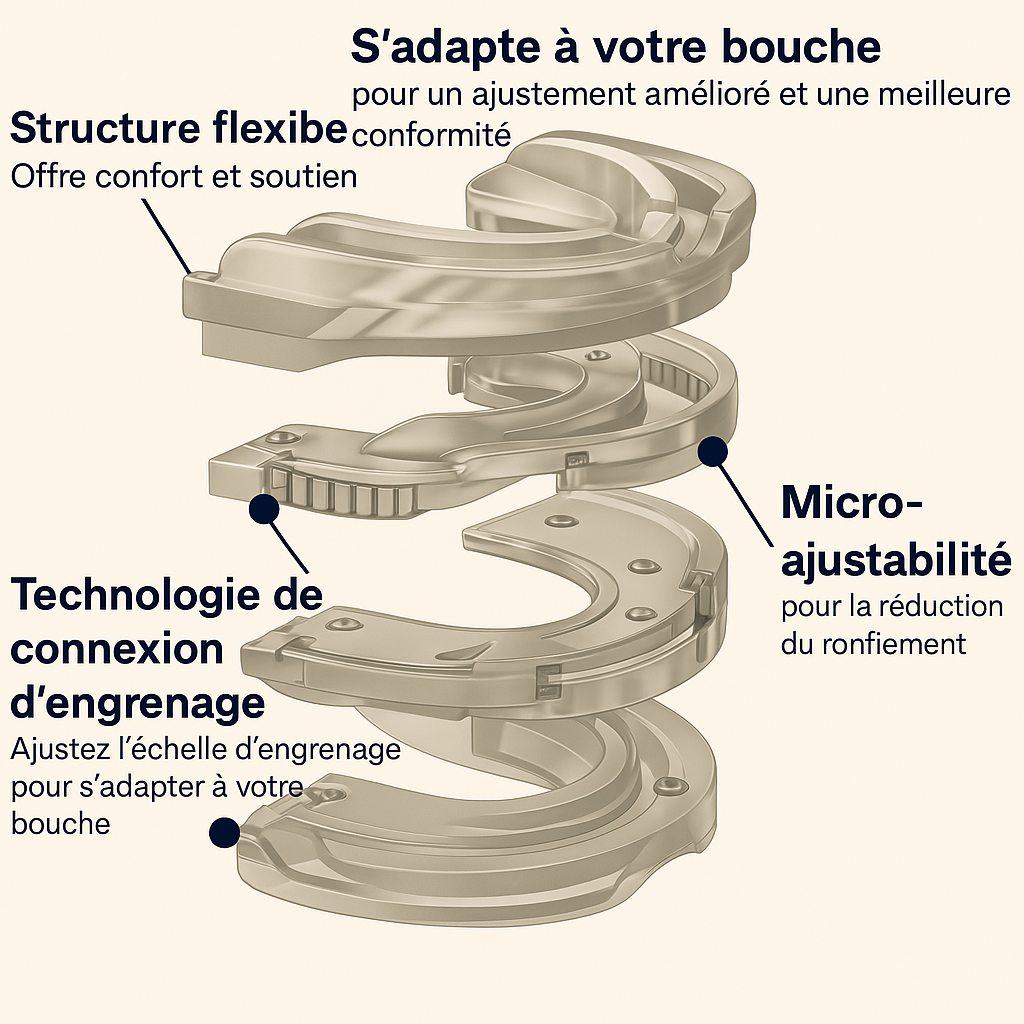 S'adapte à votre bouche
pour un ajustement amélioré et une meilleure conformité

Structure flexibe
Offre confort et soutien

Micro-ajustabilité
pour la réduction du ronfiement

Technologie de connexion d'engrenage
Ajustez l'échelle d'engrenage pour s'adapter à votre bouche